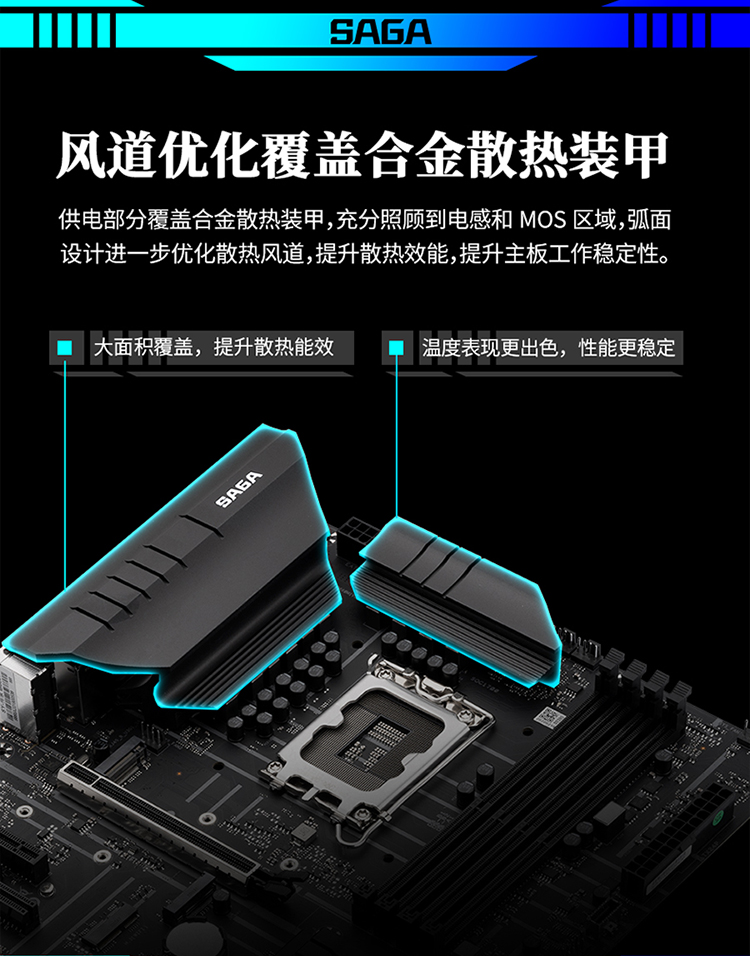 SAGA

风道优化覆盖合金散热装甲

供电部分覆盖合金散热装甲，充分照顾到电感和 MOS 区域，弧面设计进一步优化散热风道，提升散热效能，提升主板工作稳定性。

大面积覆盖，提升散热能效

温度表现更出色，性能更稳定

SAGA